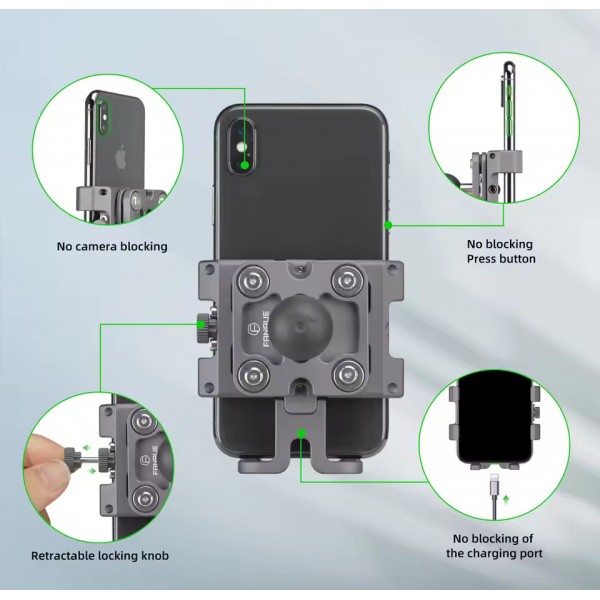 No camera blocking

No blocking
Press button

FANAUE

FANAUE

Retractable locking knob

No blocking of
the charging port